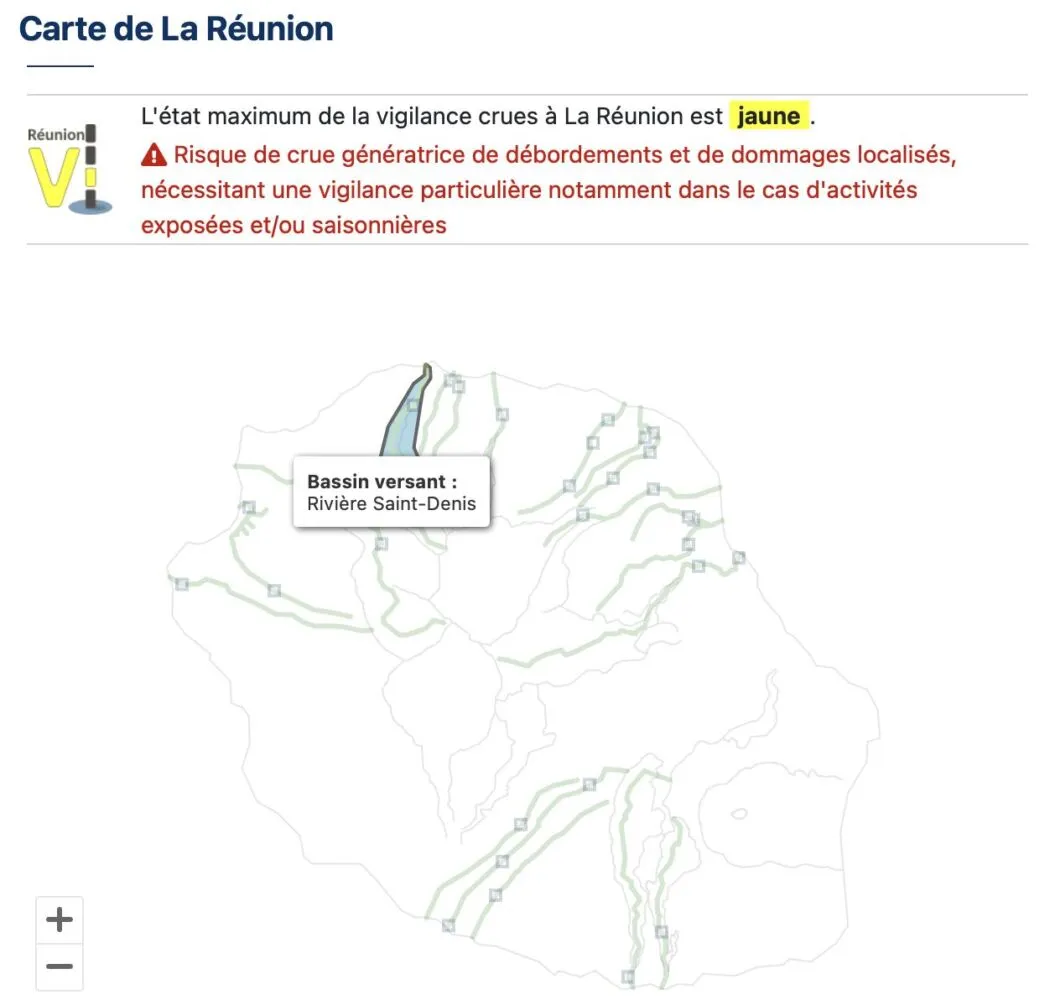 Carte de La Réunion

Réunion Vi

L'état maximum de la vigilance crues à La Réunion est jaune .

Risque de crue génératrice de débordements et de dommages localisés, nécessitant une vigilance particulière notamment dans le cas d'activités exposées et/ou saisonnières

Bassin versant :
Rivière Saint-Denis

+
−